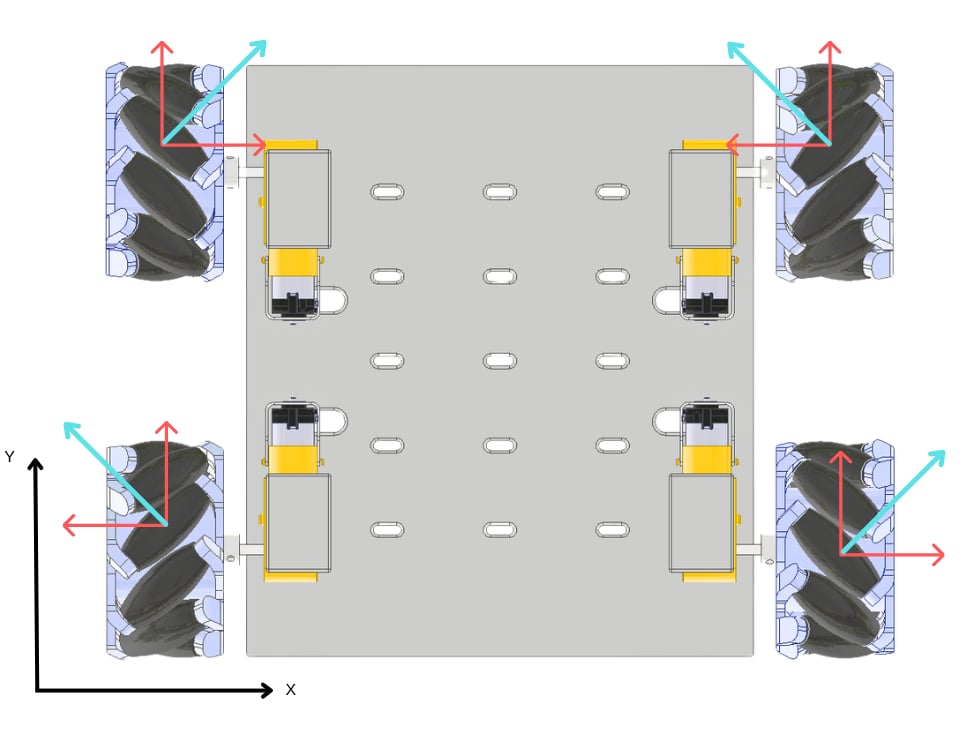 Y
X